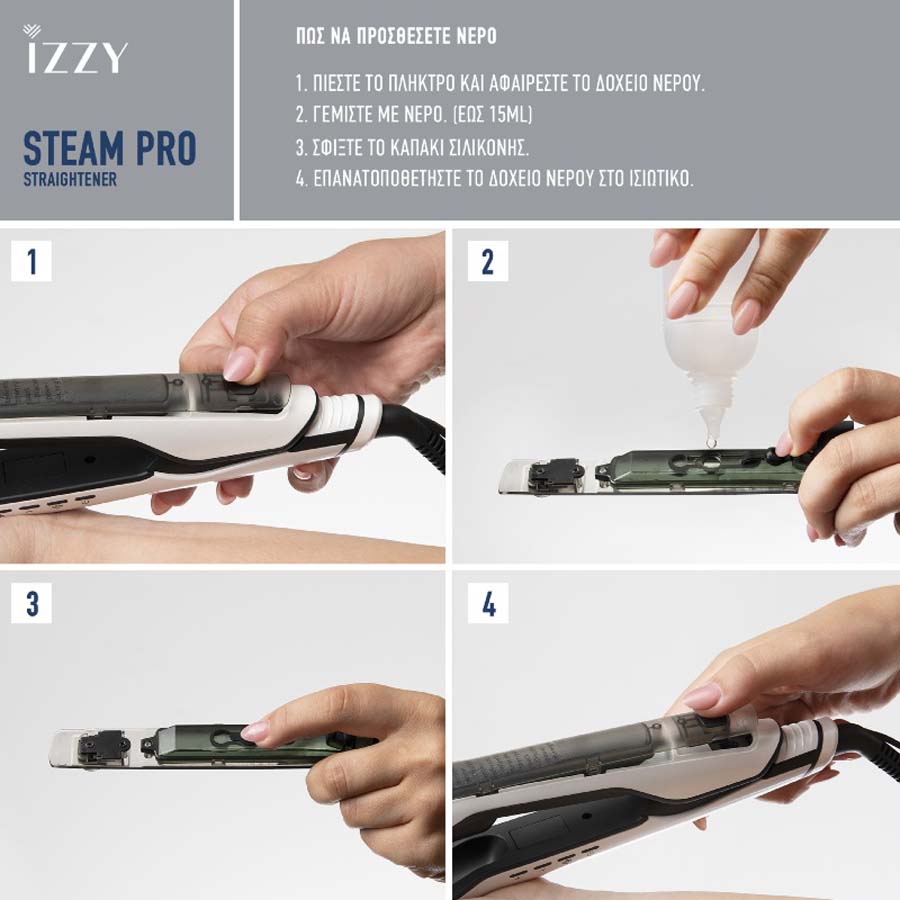 IZZY

STEAM PRO
STRAIGHTENER

ΠΩΣ ΝΑ ΠΡΟΣΘΕΣΕΤΕ ΝΕΡΟ

1. ΠΙΕΣΤΕ ΤΟ ΠΛΗΚΤΡΟ ΚΑΙ ΑΦΑΙΡΕΣΤΕ ΤΟ ΔΟΧΕΙΟ ΝΕΡΟΥ.
2. ΓΕΜΙΣΤΕ ΜΕ ΝΕΡΟ. (ΕΩΣ 15ML)
3. ΣΦΙΞΤΕ ΤΟ ΚΑΠΑΚΙ ΣΙΛΙΚΟΝΗΣ.
4. ΕΠΑΝΑΤΟΠΟΘΕΤΗΣΤΕ ΤΟ ΔΟΧΕΙΟ ΝΕΡΟΥ ΣΤΟ ΙΣΙΩΤΙΚΟ.

1

2

3

4